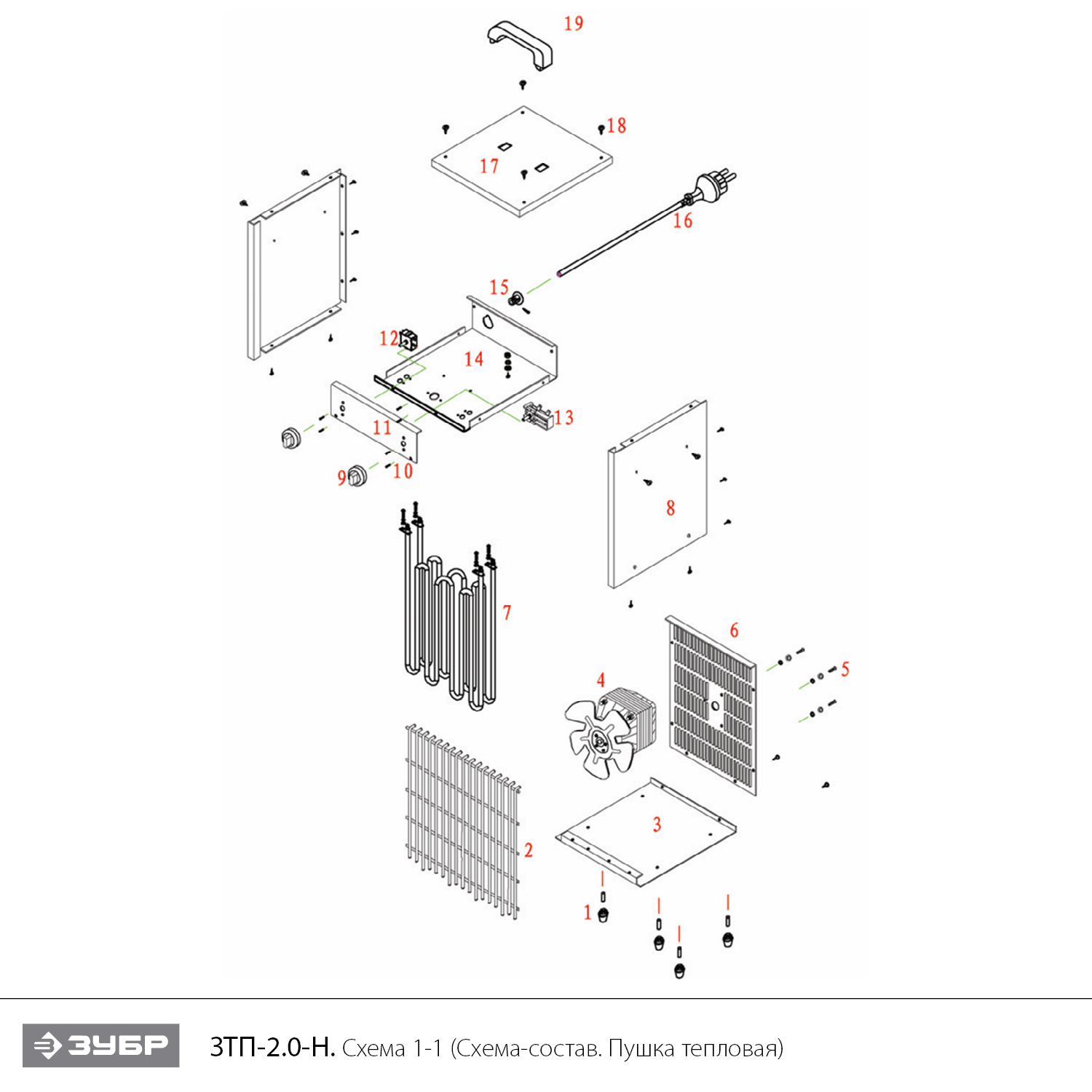 19
18
17
16
15
12
14
13
11
10
9
8
7
6
5
4
3
2
1

ЗУБР

ЗТП-2.0-Н. Схема 1-1 (Схема-состав. Пушка тепловая)