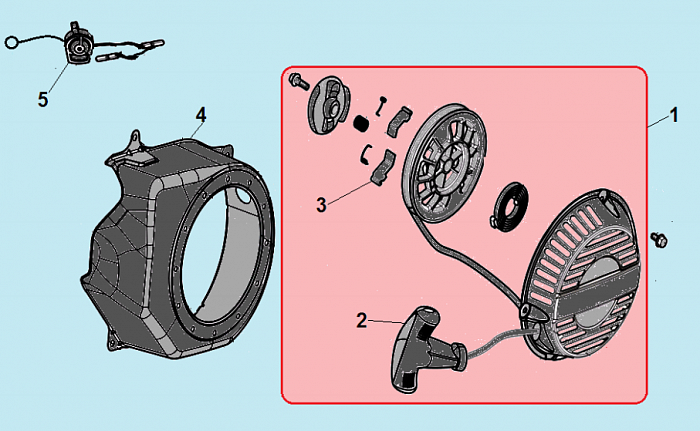 5

4

1

3

2