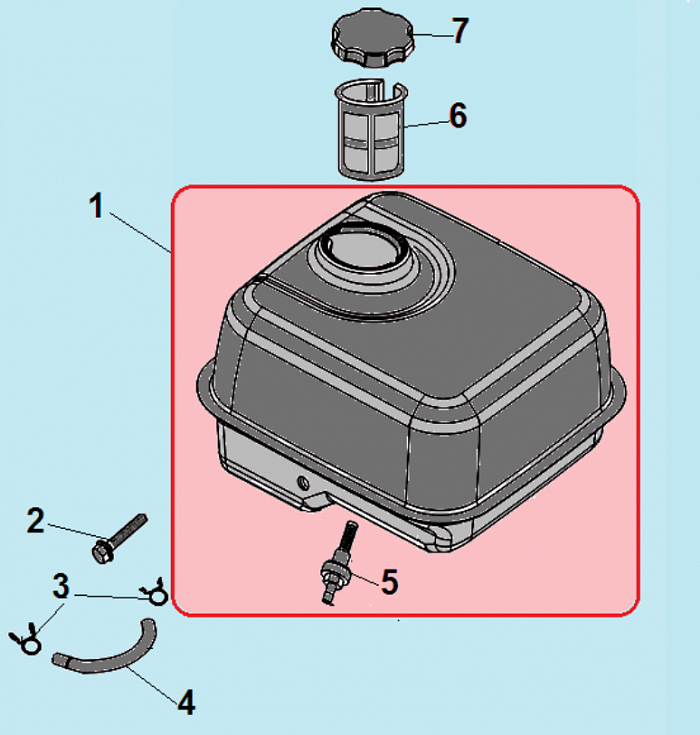 7
6
1
2
3
5
4