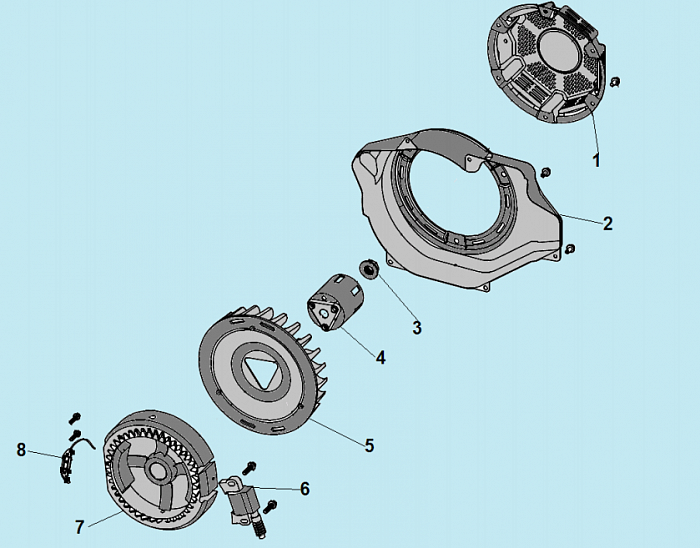 1
2
3
4
5
8
6
7